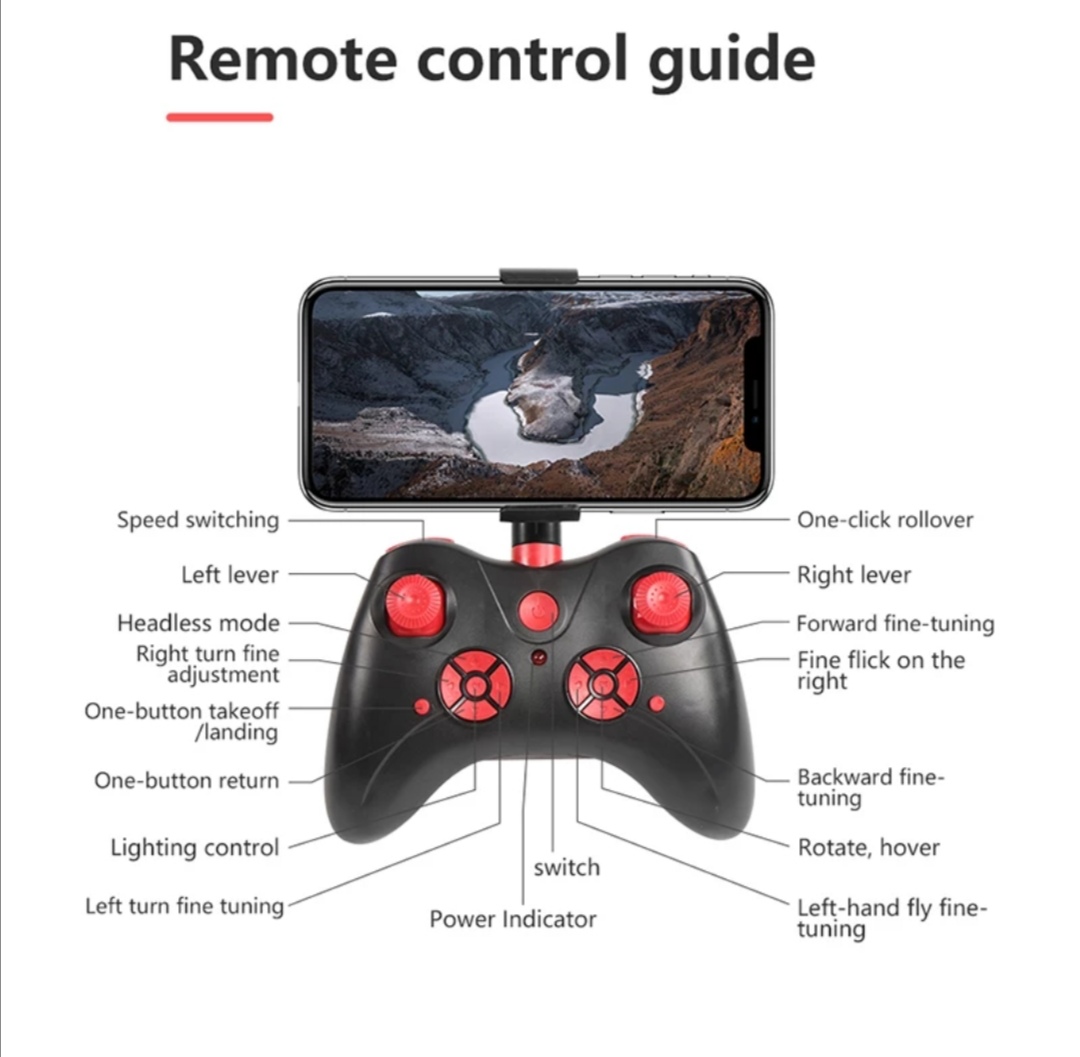 Remote control guide

Speed switching

Left lever

Headless mode

Right turn fine adjustment

One-button takeoff /landing

One-button return

Lighting control

Left turn fine tuning

switch

Power Indicator

One-click rollover

Right lever

Forward fine-tuning

Fine flick on the right

Backward fine-tuning

Rotate, hover

Left-hand fly fine-tuning